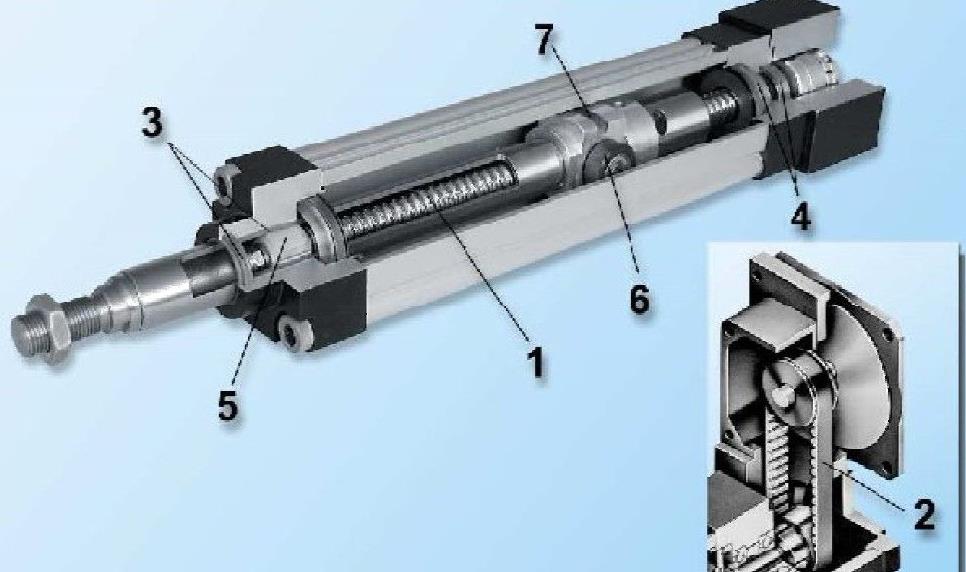 7
3
4
6
1
5
2